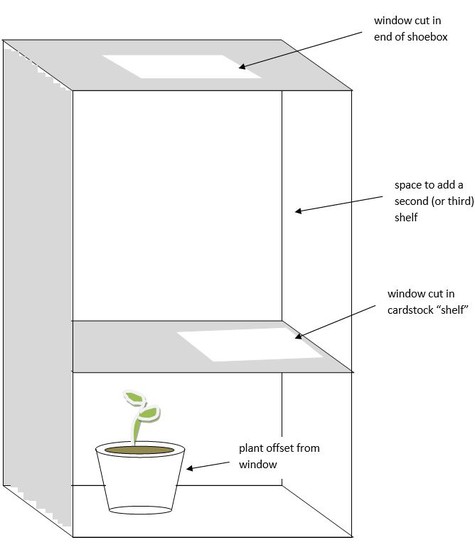 window cut in end of shoebox

space to add a second (or third) shelf

window cut in cardstock “shelf”

plant offset from window